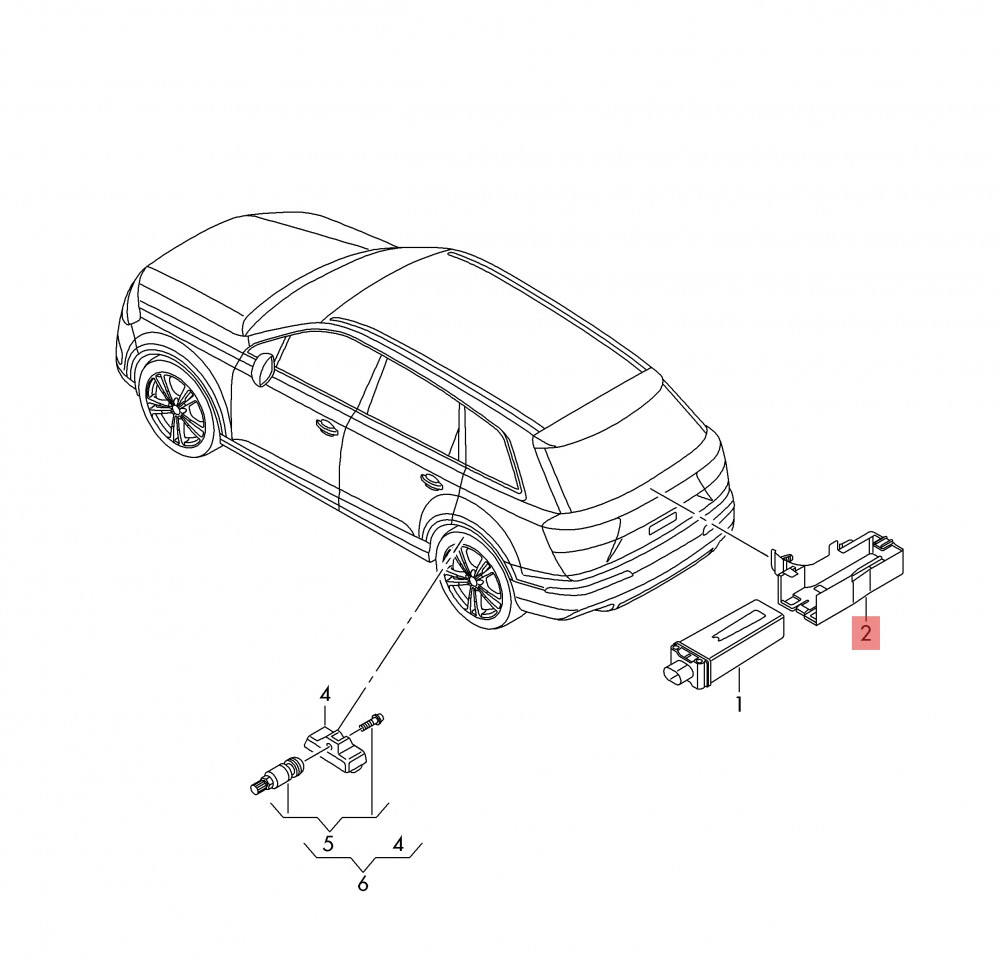 2
1
4
5
4
6