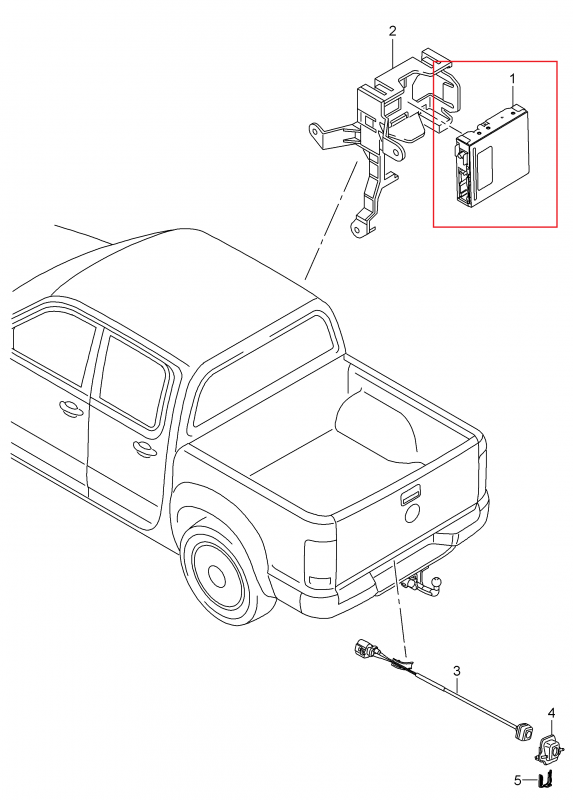 2
1
3
4
5